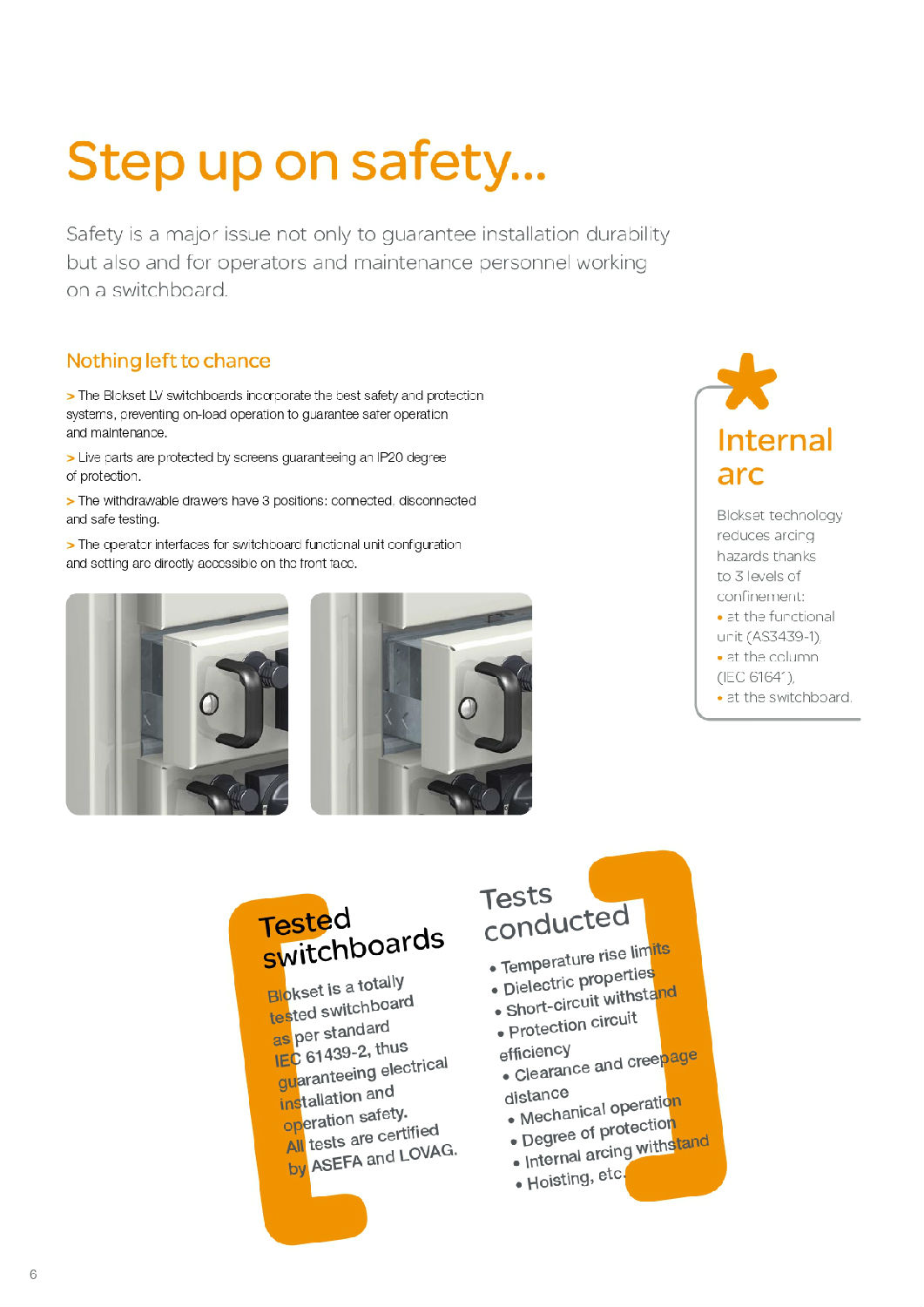 Step up on safety...

Safety is a major issue not only to guarantee installation durability but also and for operators and maintenance personnel working on a switchboard.

Nothing left to chance

> The Blokset LV switchboards incorporate the best safety and protection systems, preventing on-load operation to guarantee safer operation and maintenance.

> Live parts are protected by screens guaranteeing an IP20 degree of protection.

> The withdrawable drawers have 3 positions: connected, disconnected and safe testing.

> The operator interfaces for switchboard functional unit configuration and setting are directly accessible on the front face.

Internal arc

Blokset technology reduces arcing hazards thanks to 3 levels of confinement:
• at the functional unit (AS3439-1),
• at the column (IEC 61641),
• at the switchboard.

Tested switchboards

Blokset is a totally tested switchboard as per standard IEC 61439-2, thus guaranteeing electrical installation and operation safety. All tests are certified by ASEFA and LOVAG.

Tests conducted

• Temperature rise limits
• Dielectric properties
• Short-circuit withstand
• Protection circuit efficiency
• Clearance and creepage distance
• Mechanical operation
• Degree of protection
• Internal arcing withstand
• Hoisting, etc.

6